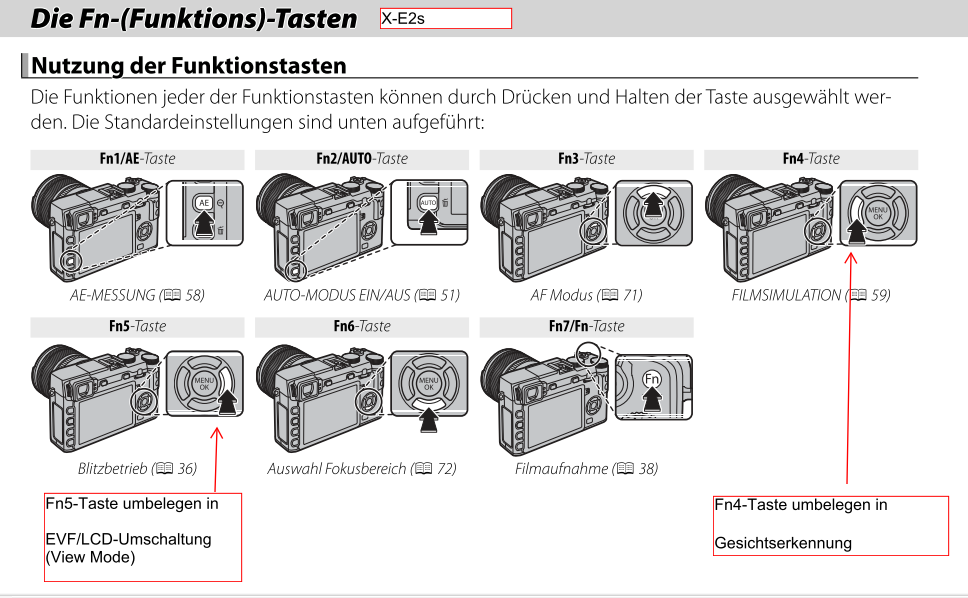 Die Fn-(Funktions)-Tasten

X-E2s

Nutzung der Funktionstasten

Die Funktionen jeder der Funktionstasten können durch Drücken und Halten der Taste ausgewählt werden. Die Standardeinstellungen sind unten aufgeführt:

Fn1/AE-Taste

AE

AE-MESSUNG (📖 58)

Fn2/AUTO-Taste

AUTO

AUTO-MODUS EIN/AUS (📖 51)

Fn3-Taste

AF Modus (📖 71)

Fn4-Taste

MENU OK

FILMSIMULATION (📖 59)

Fn5-Taste

MENU OK

Blitzbetrieb (📖 36)

Fn6-Taste

MENU OK

Auswahl Fokusbereich (📖 72)

Fn7/Fn-Taste

Fn

Filmaufnahme (📖 38)

Fn5-Taste umbelegen in

EVF/LCD-Umschaltung (View Mode)

Fn4-Taste umbelegen in

Gesichtserkennung