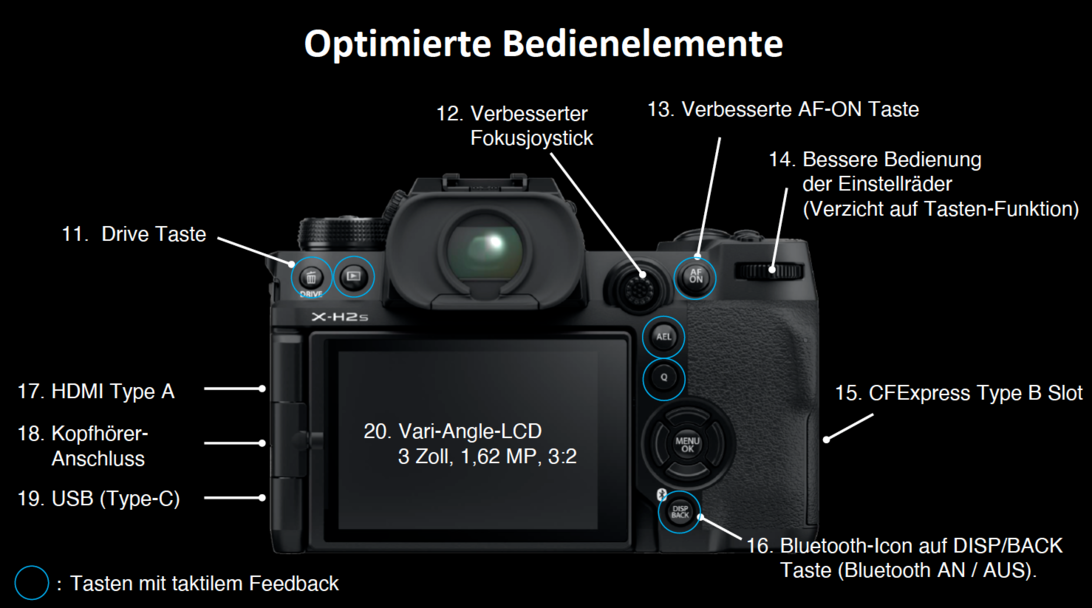 Optimierte Bedienelemente

12. Verbesserter Fokusjoystick

13. Verbesserte AF-ON Taste

14. Bessere Bedienung der Einstellräder (Verzicht auf Tasten-Funktion)

11. Drive Taste

DRIVE

AF ON

X-H2s

AEL

Q

MENU OK

DISP BACK

17. HDMI Type A

18. Kopfhörer-Anschluss

19. USB (Type-C)

20. Vari-Angle-LCD 3 Zoll, 1,62 MP, 3:2

15. CFExpress Type B Slot

16. Bluetooth-Icon auf DISP/BACK Taste (Bluetooth AN / AUS).

: Tasten mit taktilem Feedback